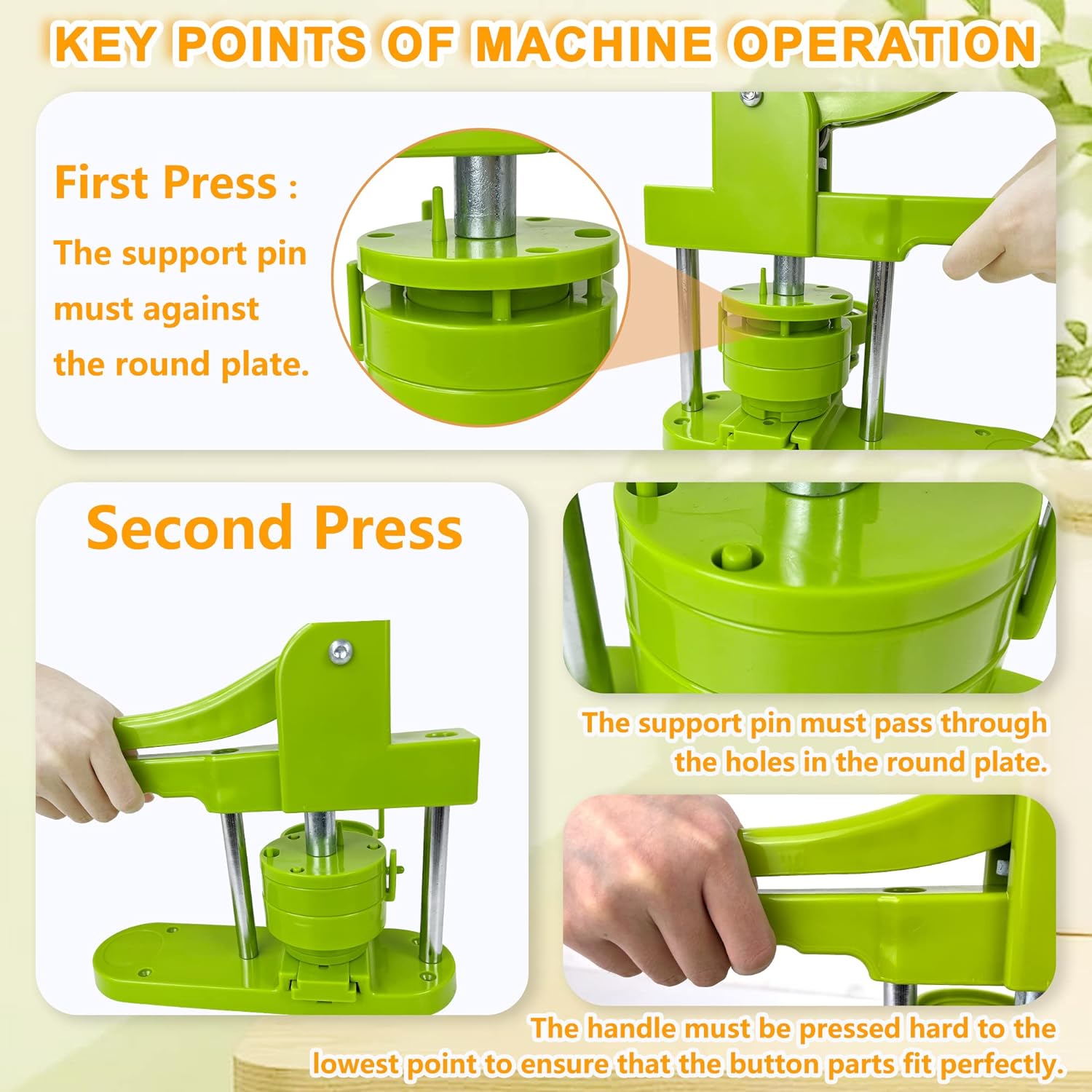 KEY POINTS OF MACHINE OPERATION

First Press :

The support pin must against the round plate.

Second Press

The support pin must pass through the holes in the round plate.

The handle must be pressed hard to the lowest point to ensure that the button parts fit perfectly.