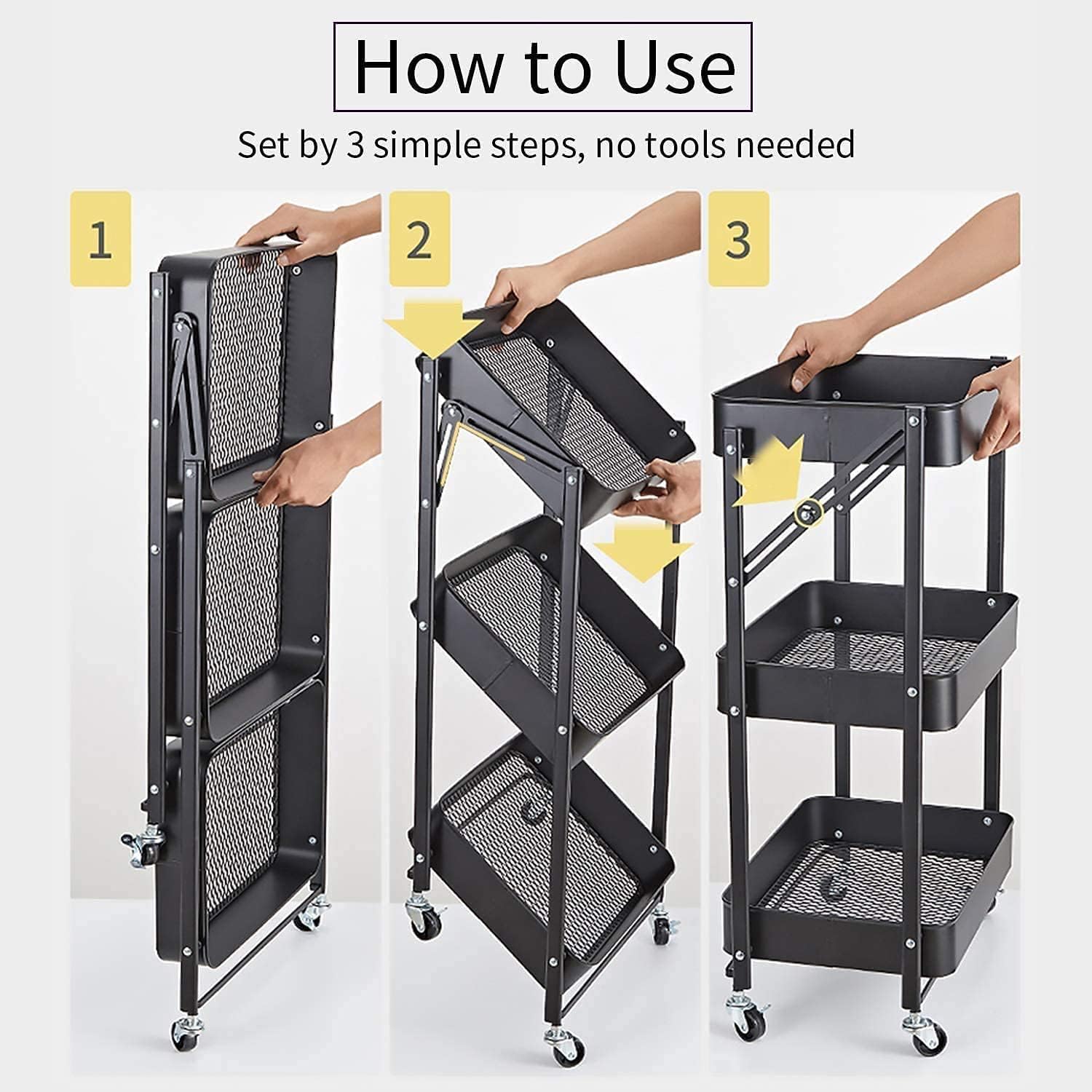 How to Use

Set by 3 simple steps, no tools needed

1

2

3