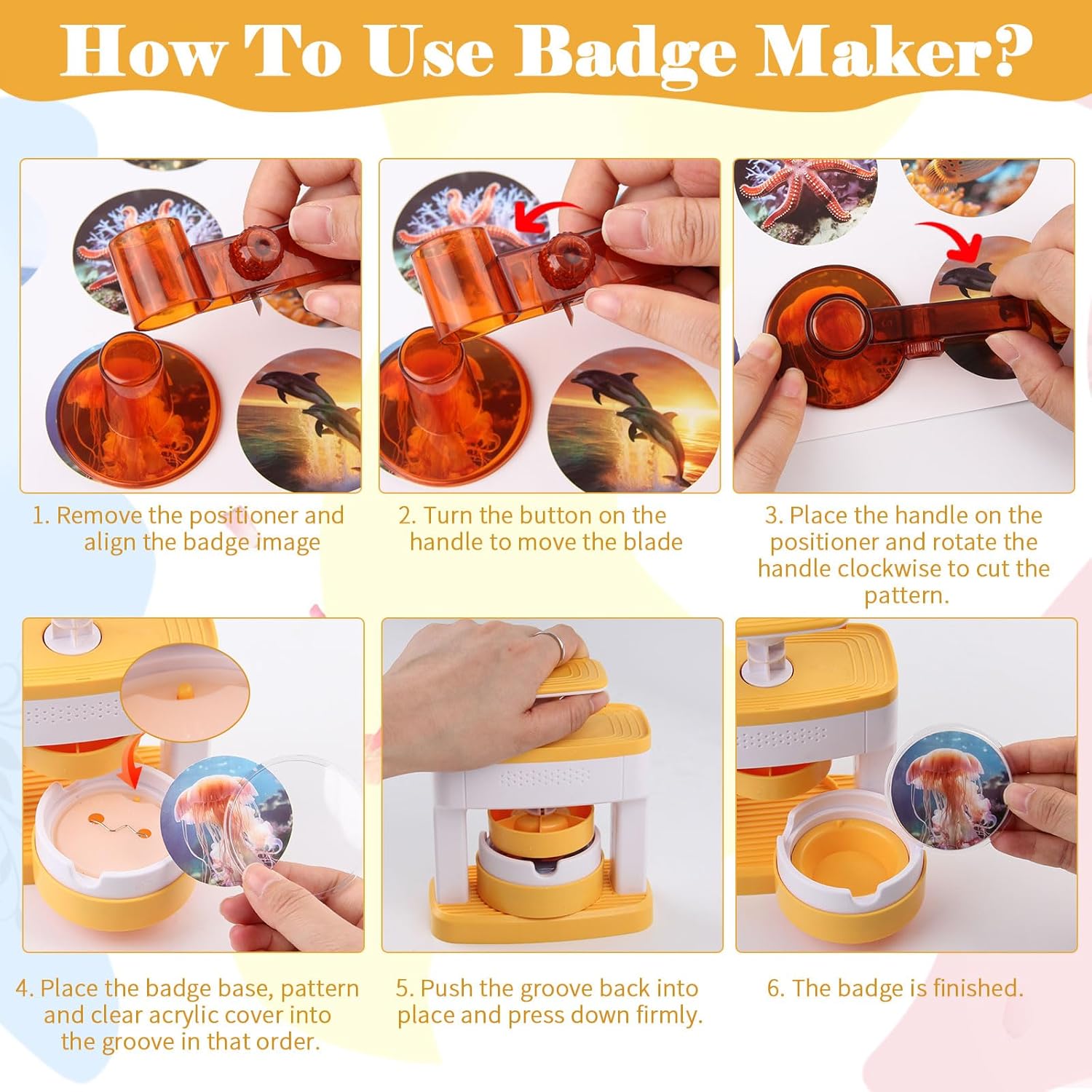 How To Use Badge Maker?

1. Remove the positioner and align the badge image

2. Turn the button on the handle to move the blade

3. Place the handle on the positioner and rotate the handle clockwise to cut the pattern.

4. Place the badge base, pattern and clear acrylic cover into the groove in that order.

5. Push the groove back into place and press down firmly.

6. The badge is finished.