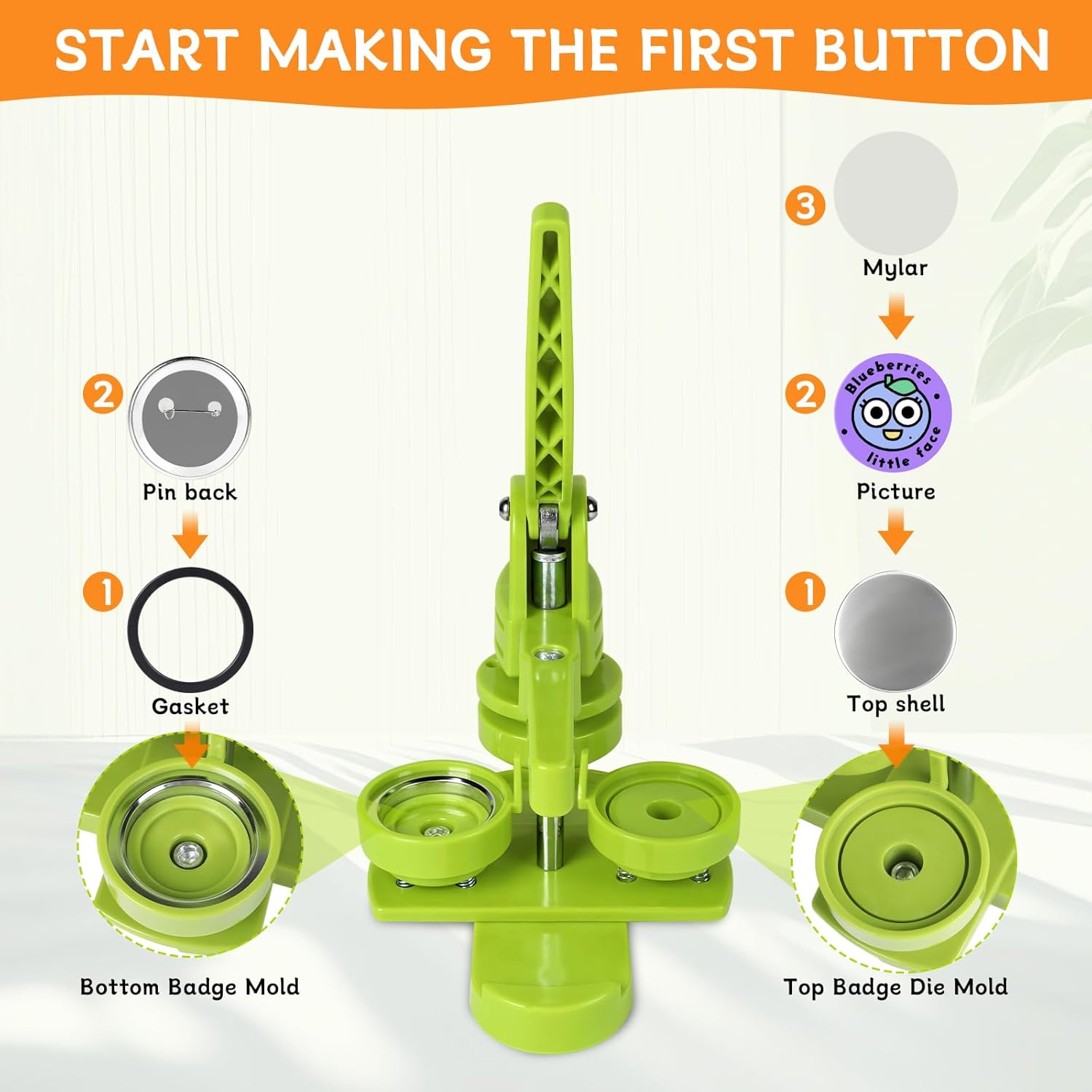 START MAKING THE FIRST BUTTON

2
Pin back

1
Gasket

Bottom Badge Mold

3
Mylar

2
Blueberries
little face
Picture

1
Top shell

Top Badge Die Mold