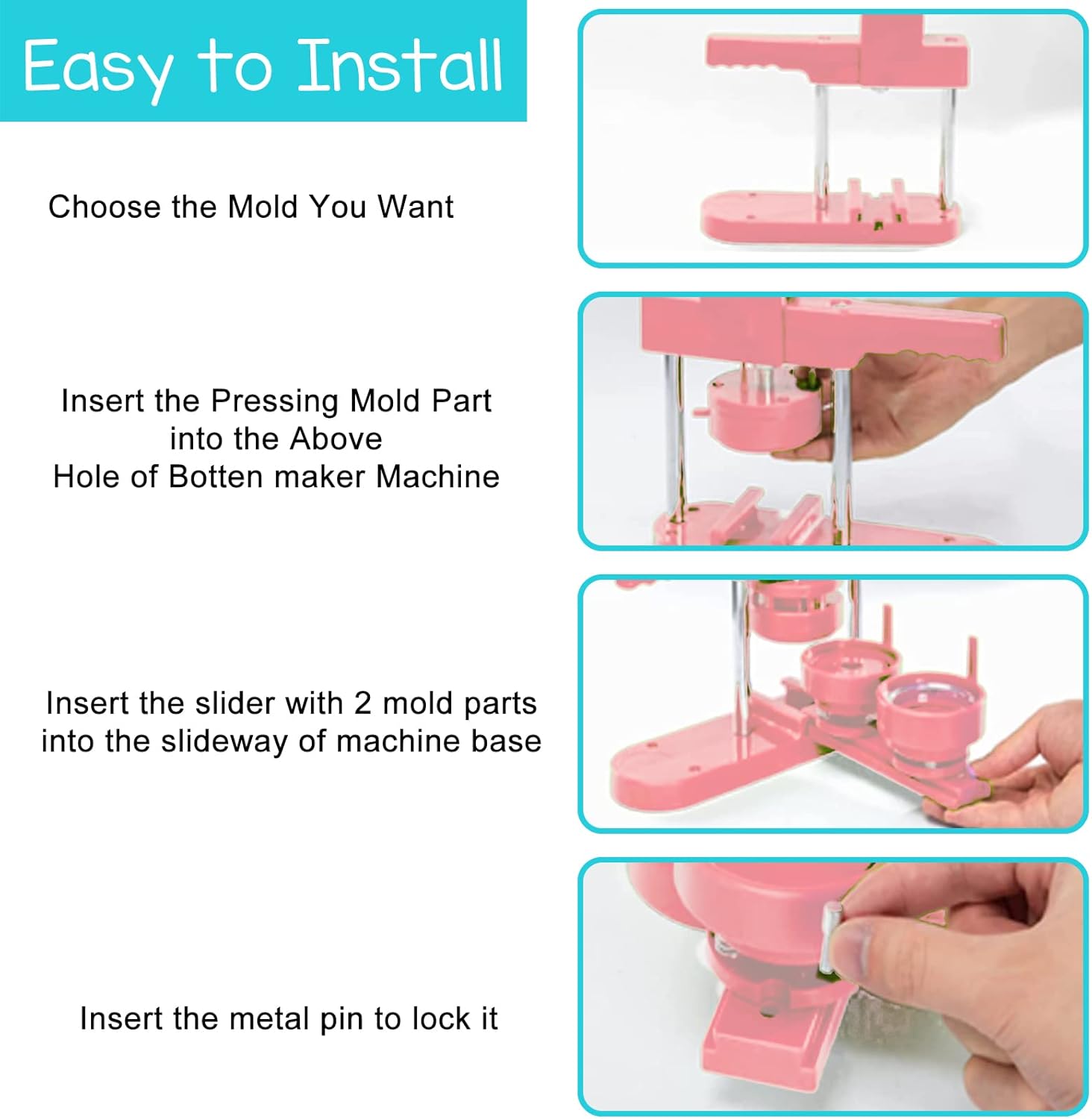 Easy to Install

Choose the Mold You Want

Insert the Pressing Mold Part into the Above Hole of Botten maker Machine

Insert the slider with 2 mold parts into the slideway of machine base

Insert the metal pin to lock it