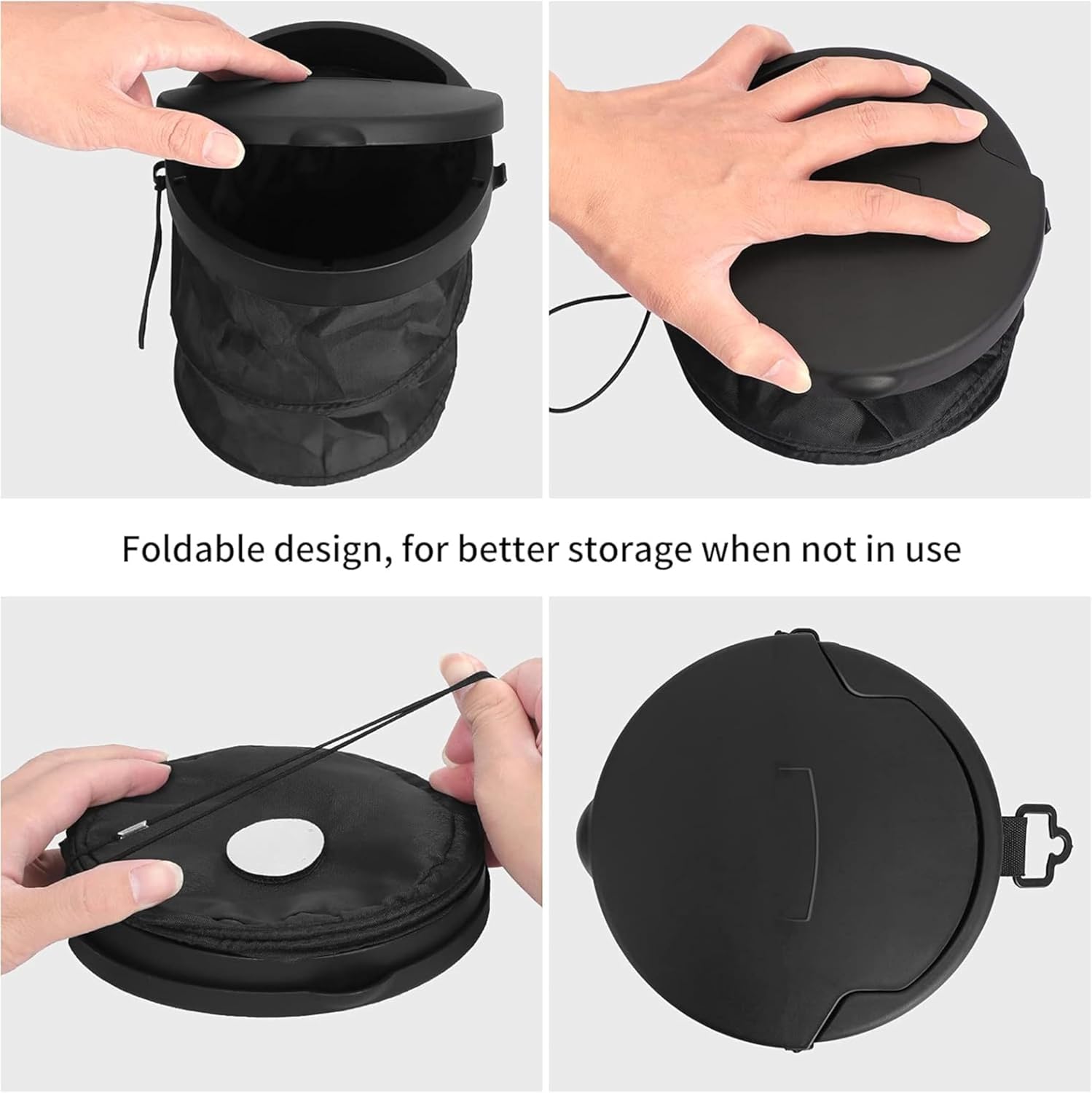 Foldable design, for better storage when not in use