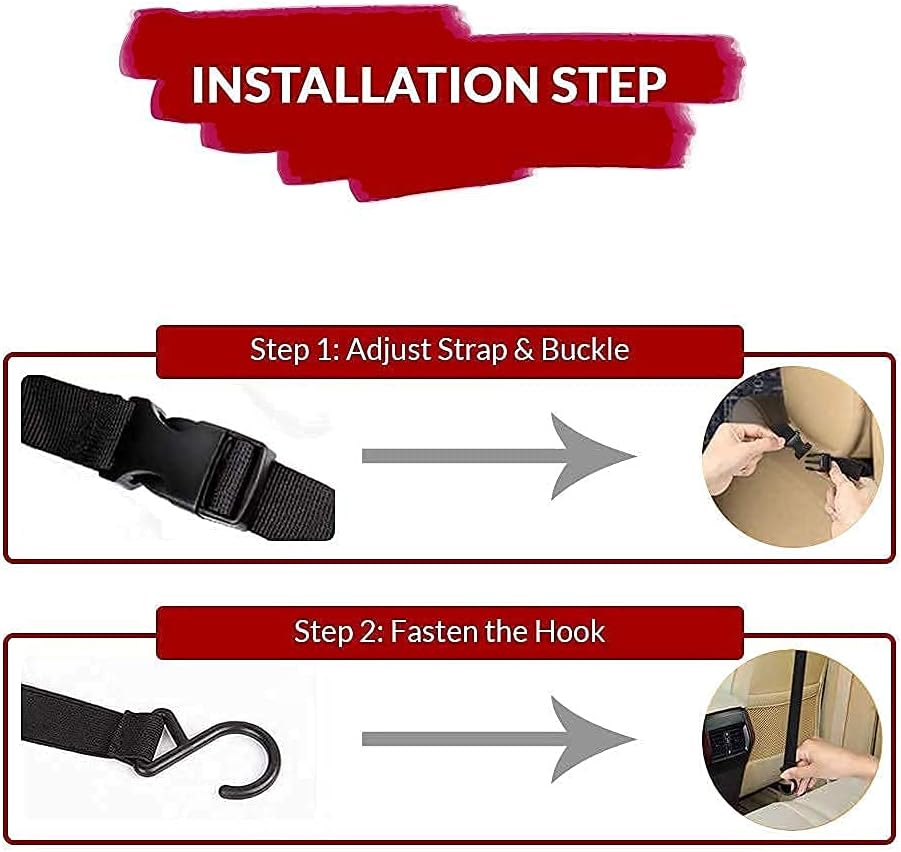 INSTALLATION STEP

Step 1: Adjust Strap & Buckle

Step 2: Fasten the Hook