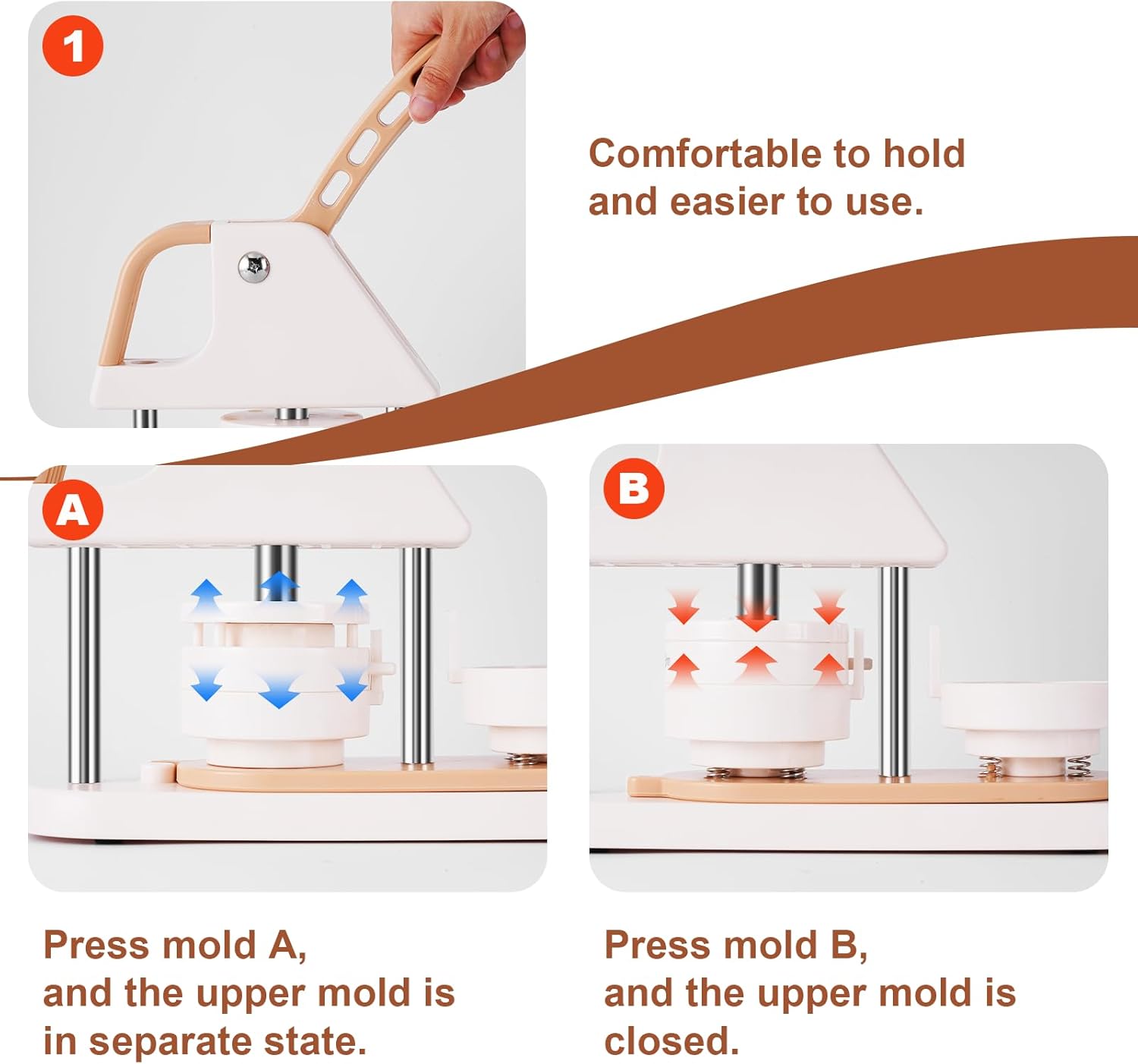 1

Comfortable to hold and easier to use.

A

B

Press mold A, and the upper mold is in separate state.

Press mold B, and the upper mold is closed.