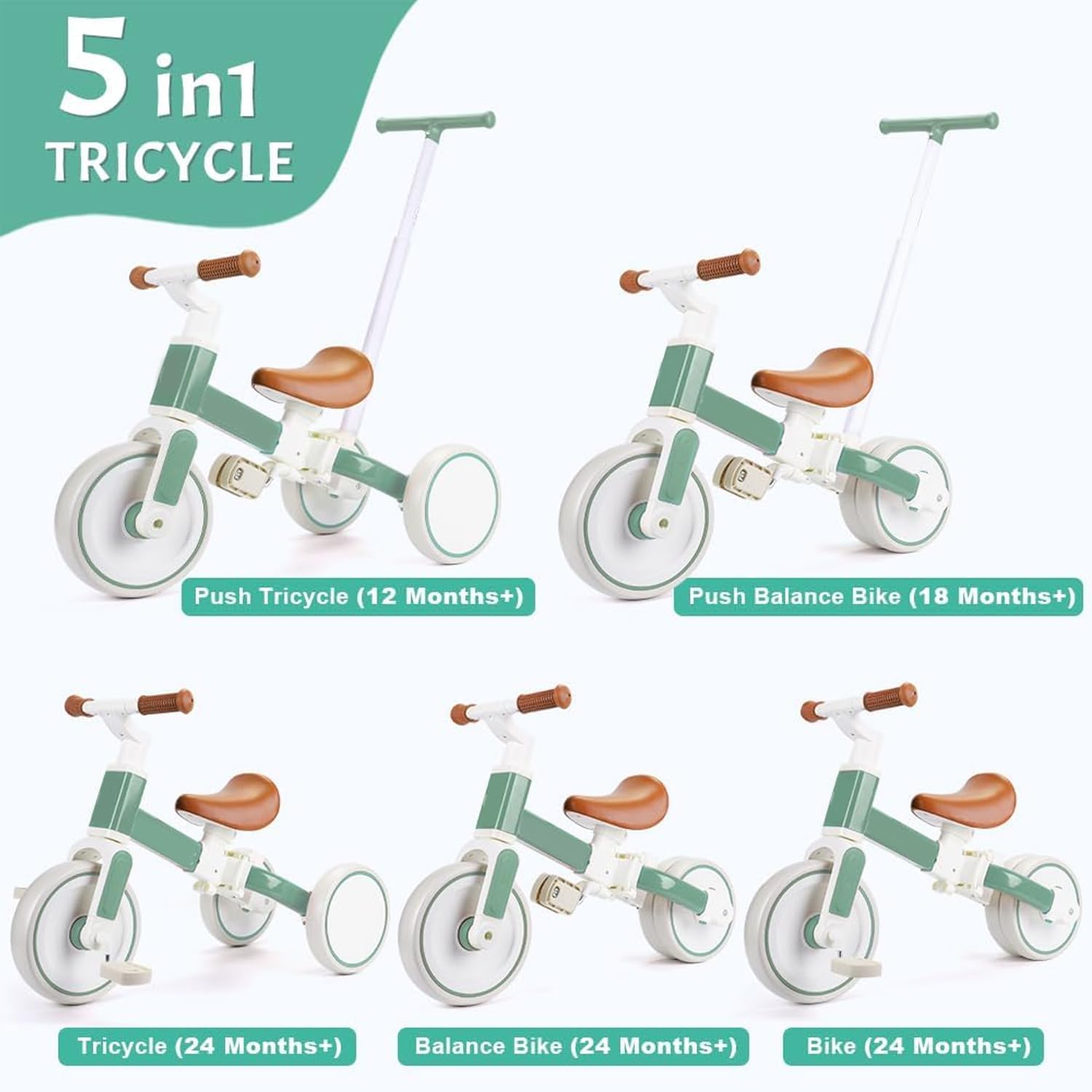 5 in1
TRICYCLE

Push Tricycle (12 Months+)

Push Balance Bike (18 Months+)

Tricycle (24 Months+)

Balance Bike (24 Months+)

Bike (24 Months+)