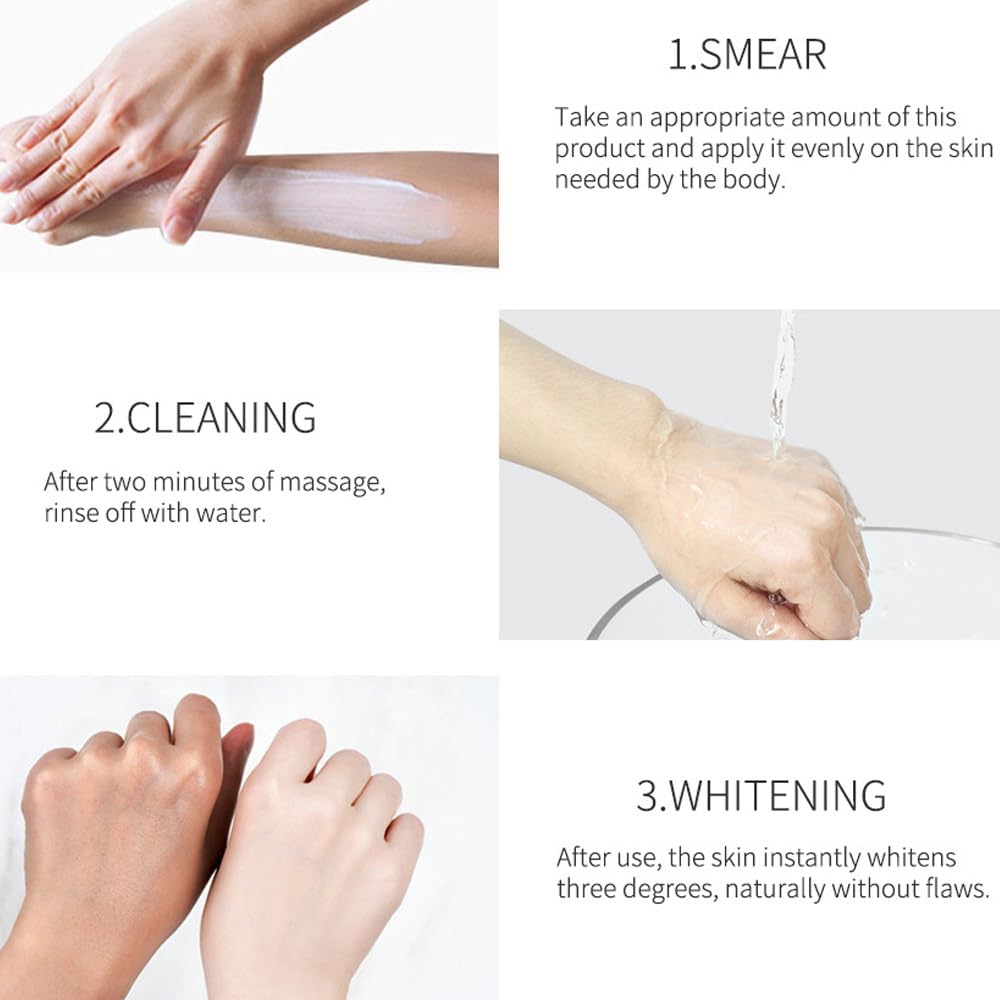 1.SMEAR

Take an appropriate amount of this product and apply it evenly on the skin needed by the body.

2.CLEANING

After two minutes of massage, rinse off with water.

3.WHITENING

After use, the skin instantly whitens three degrees, naturally without flaws.