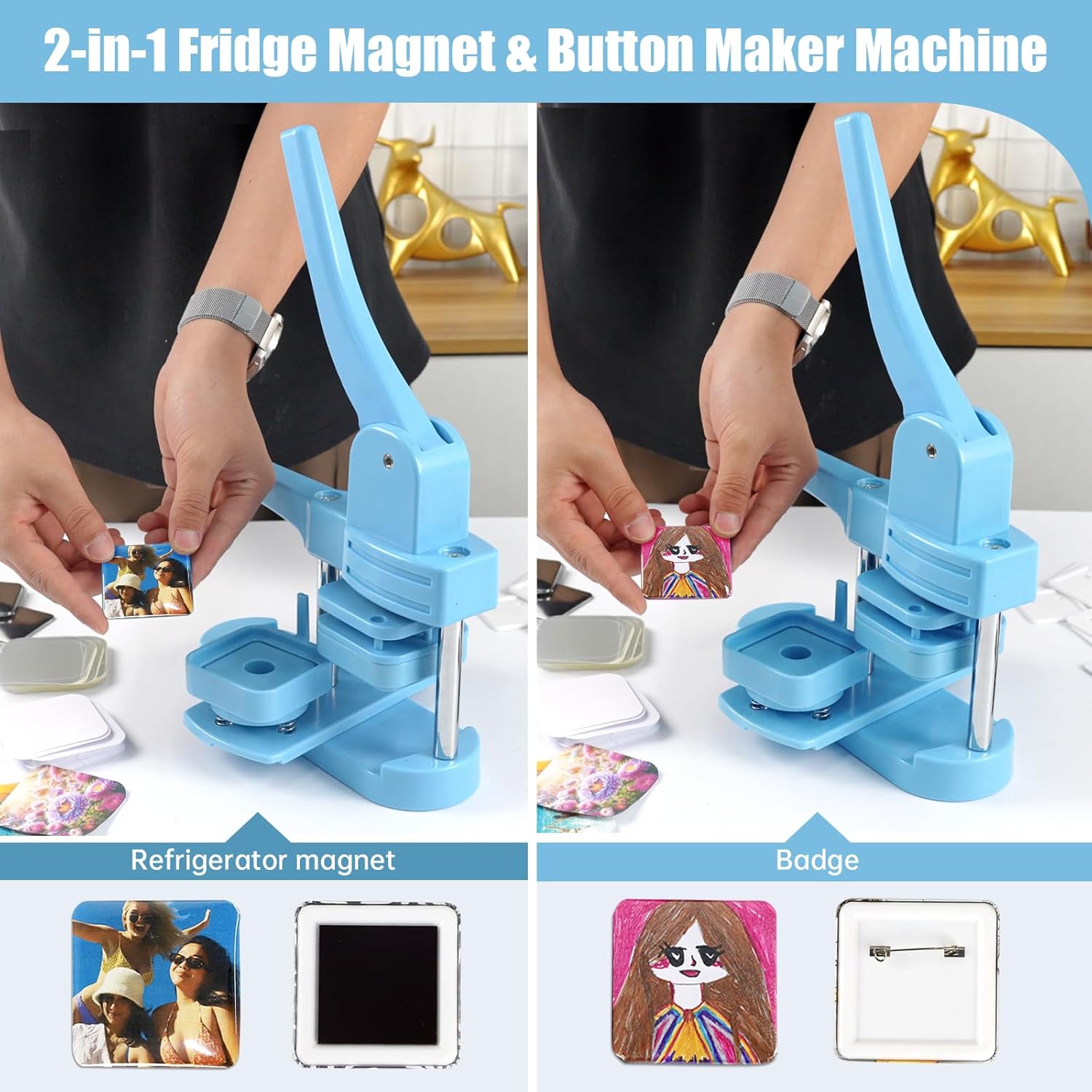 2-in-1 Fridge Magnet & Button Maker Machine

Refrigerator magnet

Badge