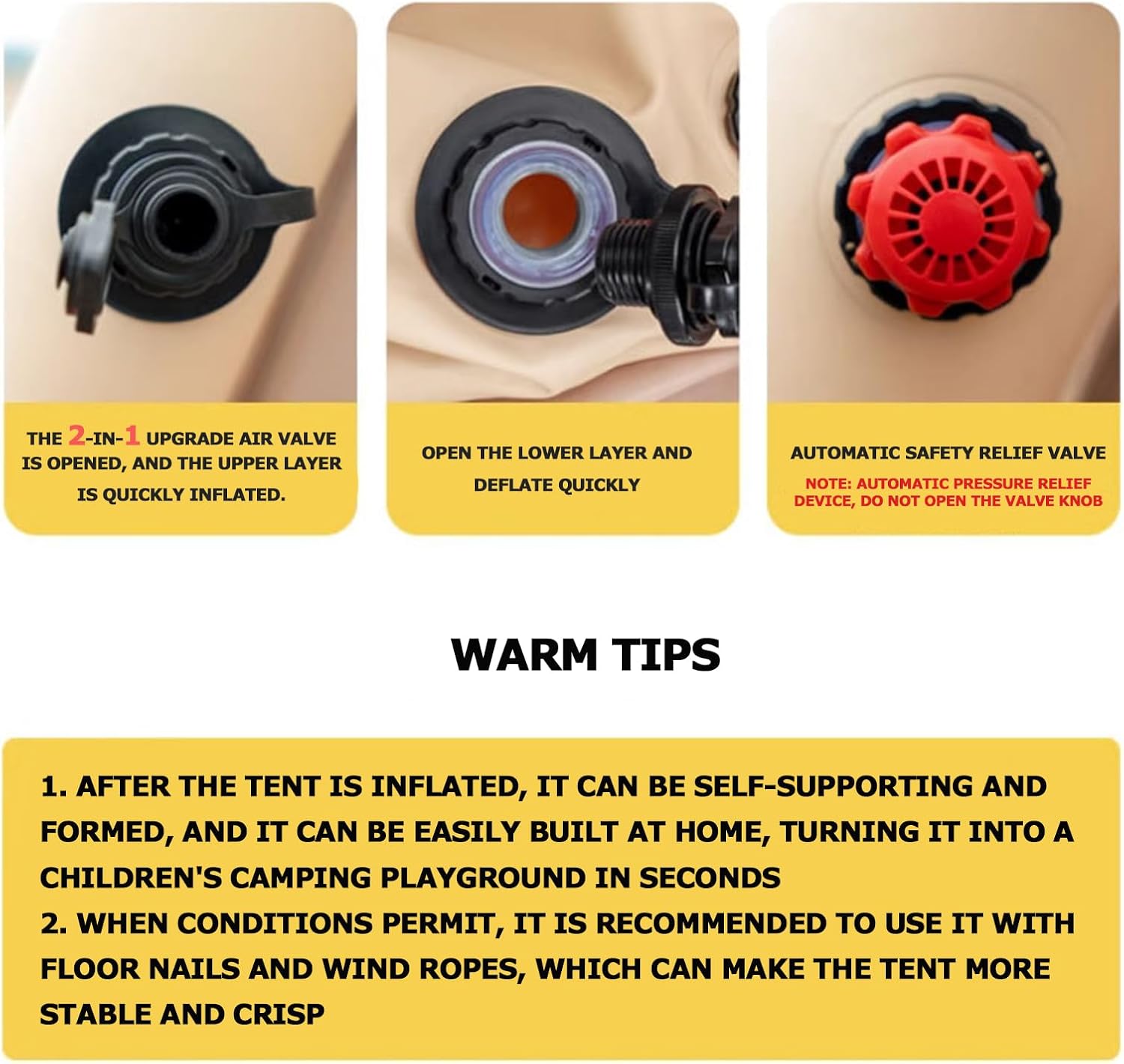 THE 2-IN-1 UPGRADE AIR VALVE IS OPENED, AND THE UPPER LAYER IS QUICKLY INFLATED.

OPEN THE LOWER LAYER AND DEFLATE QUICKLY

AUTOMATIC SAFETY RELIEF VALVE

NOTE: AUTOMATIC PRESSURE RELIEF DEVICE, DO NOT OPEN THE VALVE KNOB

WARM TIPS

1. AFTER THE TENT IS INFLATED, IT CAN BE SELF-SUPPORTING AND FORMED, AND IT CAN BE EASILY BUILT AT HOME, TURNING IT INTO A CHILDREN'S CAMPING PLAYGROUND IN SECONDS
2. WHEN CONDITIONS PERMIT, IT IS RECOMMENDED TO USE IT WITH FLOOR NAILS AND WIND ROPES, WHICH CAN MAKE THE TENT MORE STABLE AND CRISP