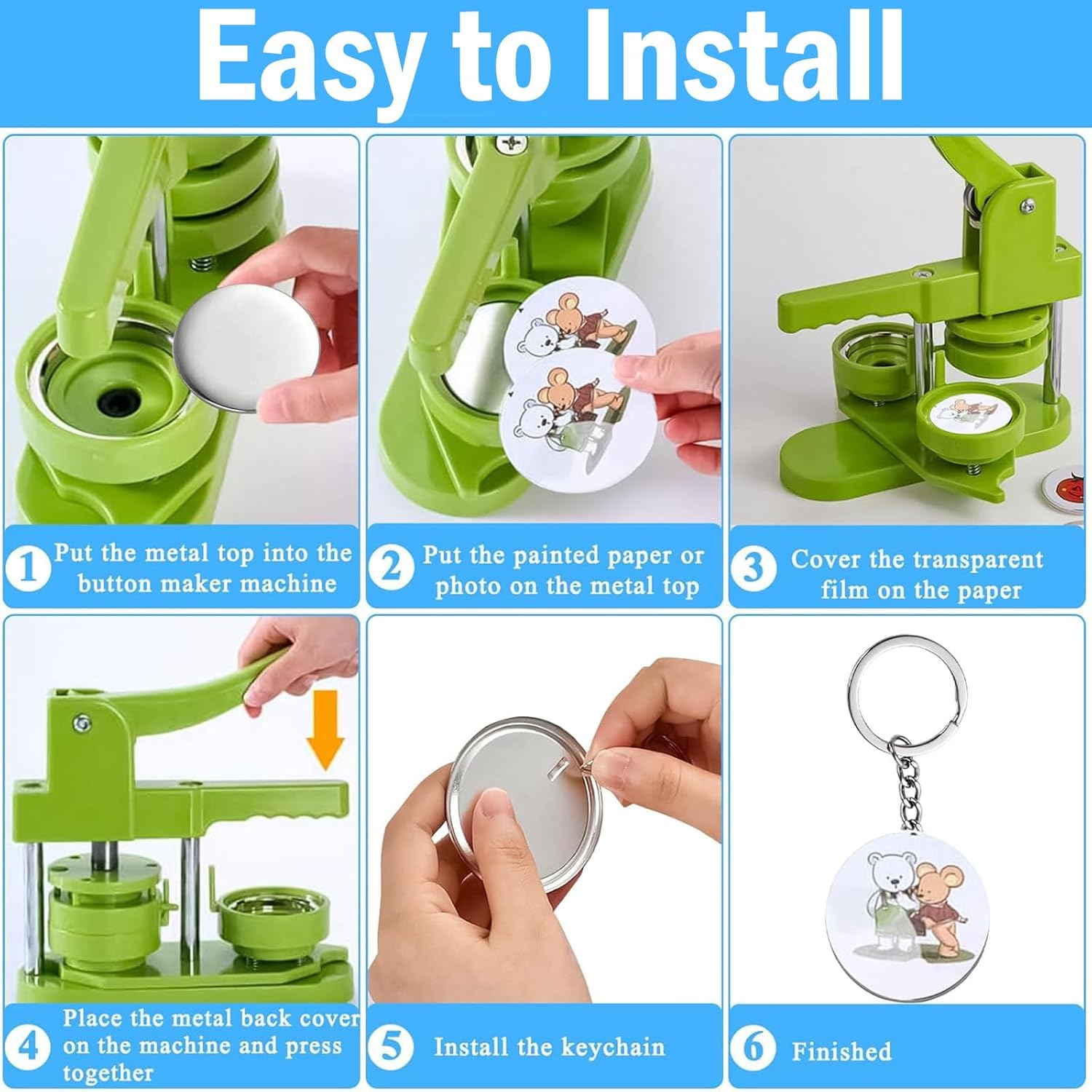 Easy to Install

1 Put the metal top into the button maker machine

2 Put the painted paper or photo on the metal top

3 Cover the transparent film on the paper

4 Place the metal back cover on the machine and press together

5 Install the keychain

6 Finished