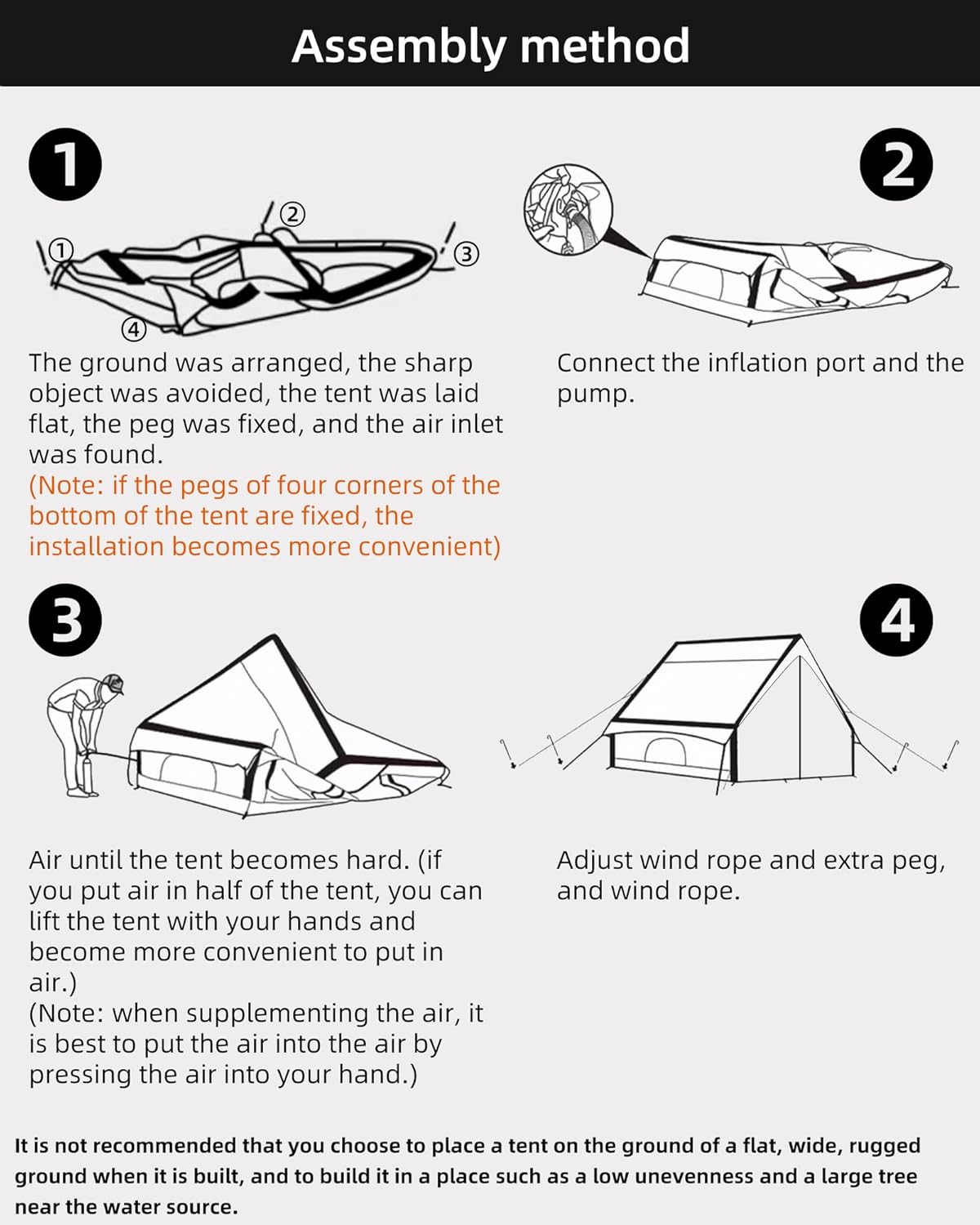 Assembly method

1

①
②
③
④

The ground was arranged, the sharp object was avoided, the tent was laid flat, the peg was fixed, and the air inlet was found.
(Note: if the pegs of four corners of the bottom of the tent are fixed, the installation becomes more convenient)

2

Connect the inflation port and the pump.

3

Air until the tent becomes hard. (if you put air in half of the tent, you can lift the tent with your hands and become more convenient to put in air.)
(Note: when supplementing the air, it is best to put the air into the air by pressing the air into your hand.)

4

Adjust wind rope and extra peg, and wind rope.

It is not recommended that you choose to place a tent on the ground of a flat, wide, rugged ground when it is built, and to build it in a place such as a low unevenness and a large tree near the water source.