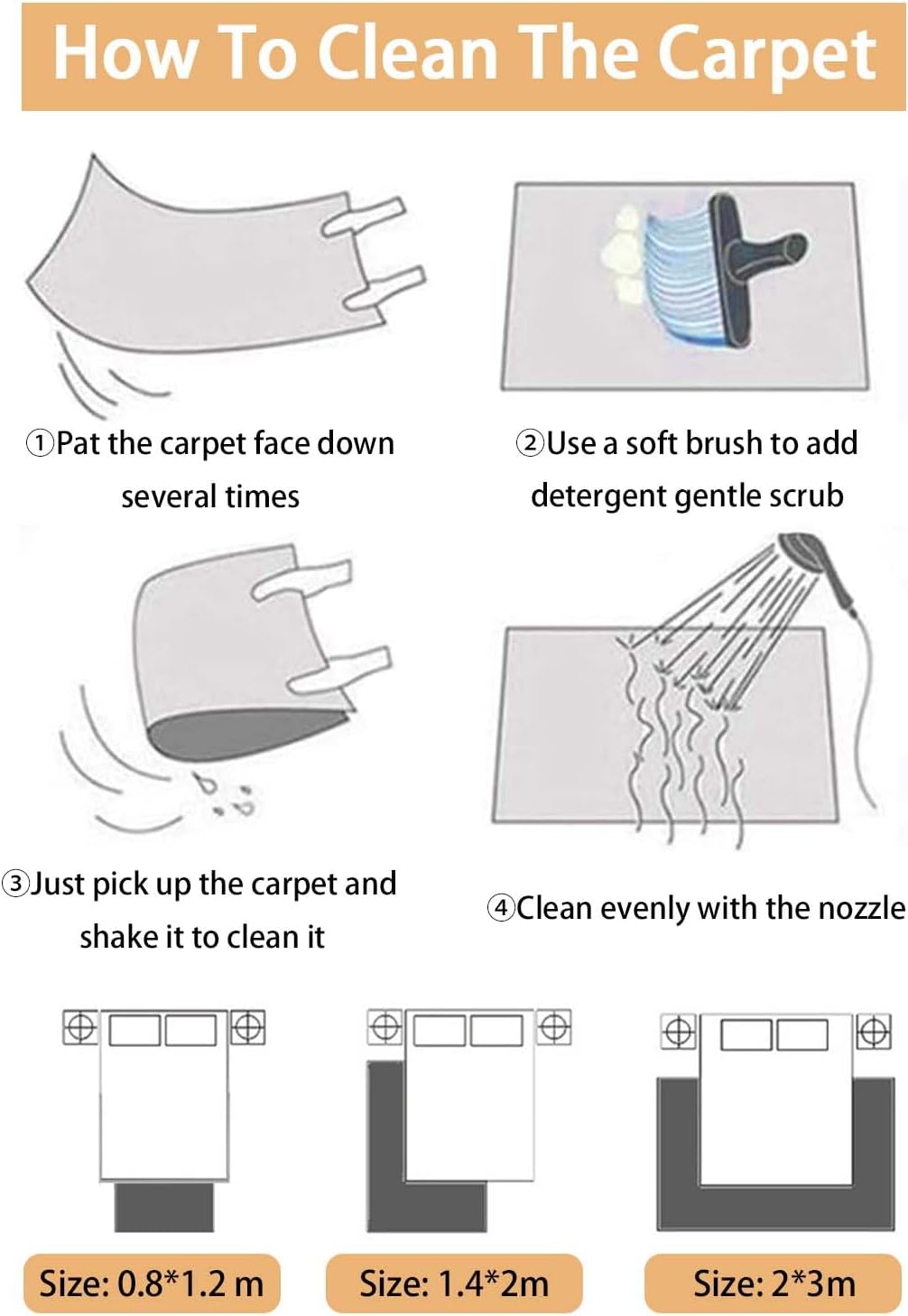 How To Clean The Carpet

①Pat the carpet face down several times

②Use a soft brush to add detergent gentle scrub

③Just pick up the carpet and shake it to clean it

④Clean evenly with the nozzle

Size: 0.8*1.2 m

Size: 1.4*2m

Size: 2*3m