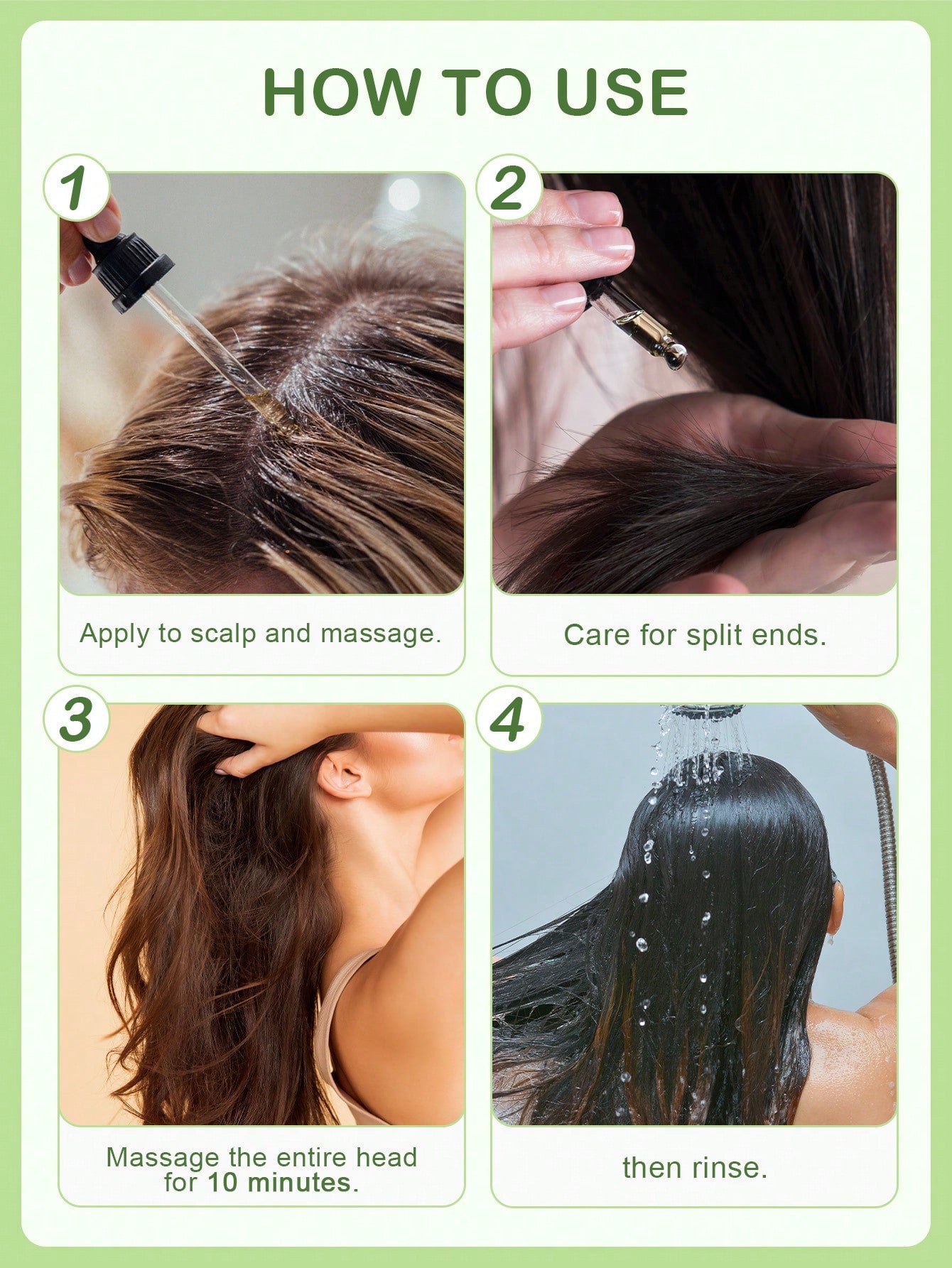 HOW TO USE

1

Apply to scalp and massage.

2

Care for split ends.

3

Massage the entire head for 10 minutes.

4

then rinse.